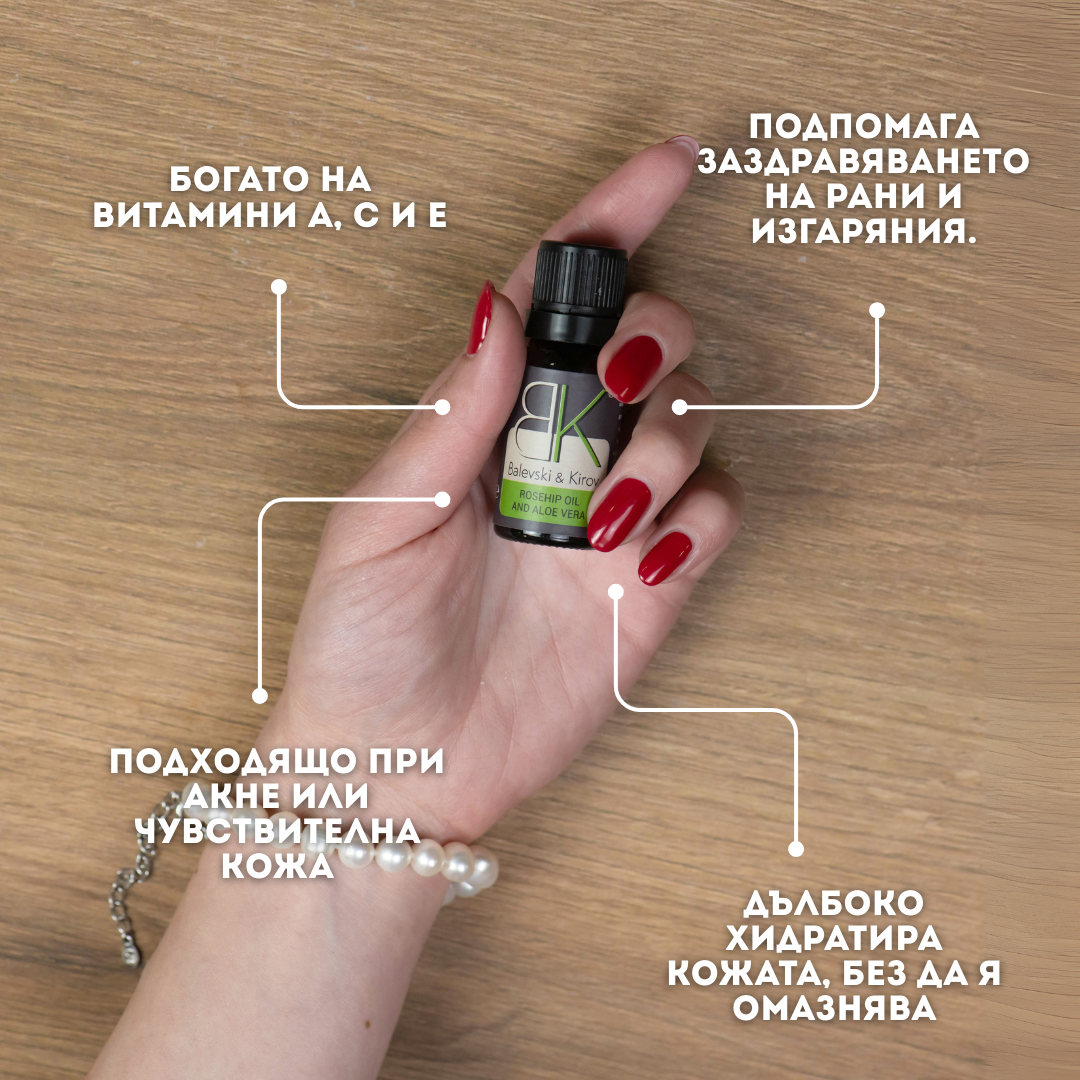 БОГАТО НА ВИТАМИНИ А, С И Е

ПОДПОМАГА ЗАЗДРАВЯВАНЕТО НА РАНИ И ИЗГАРЯНИЯ.

BK
Balevski & Kirov
ROSEHIP OIL AND ALOE VERA

ПОДХОДЯЩО ПРИ АКНЕ ИЛИ ЧУВСТВИТЕЛНА КОЖА

ДЪЛБОКО ХИДРАТИРА КОЖАТА, БЕЗ ДА Я ОМАЗНЯВА