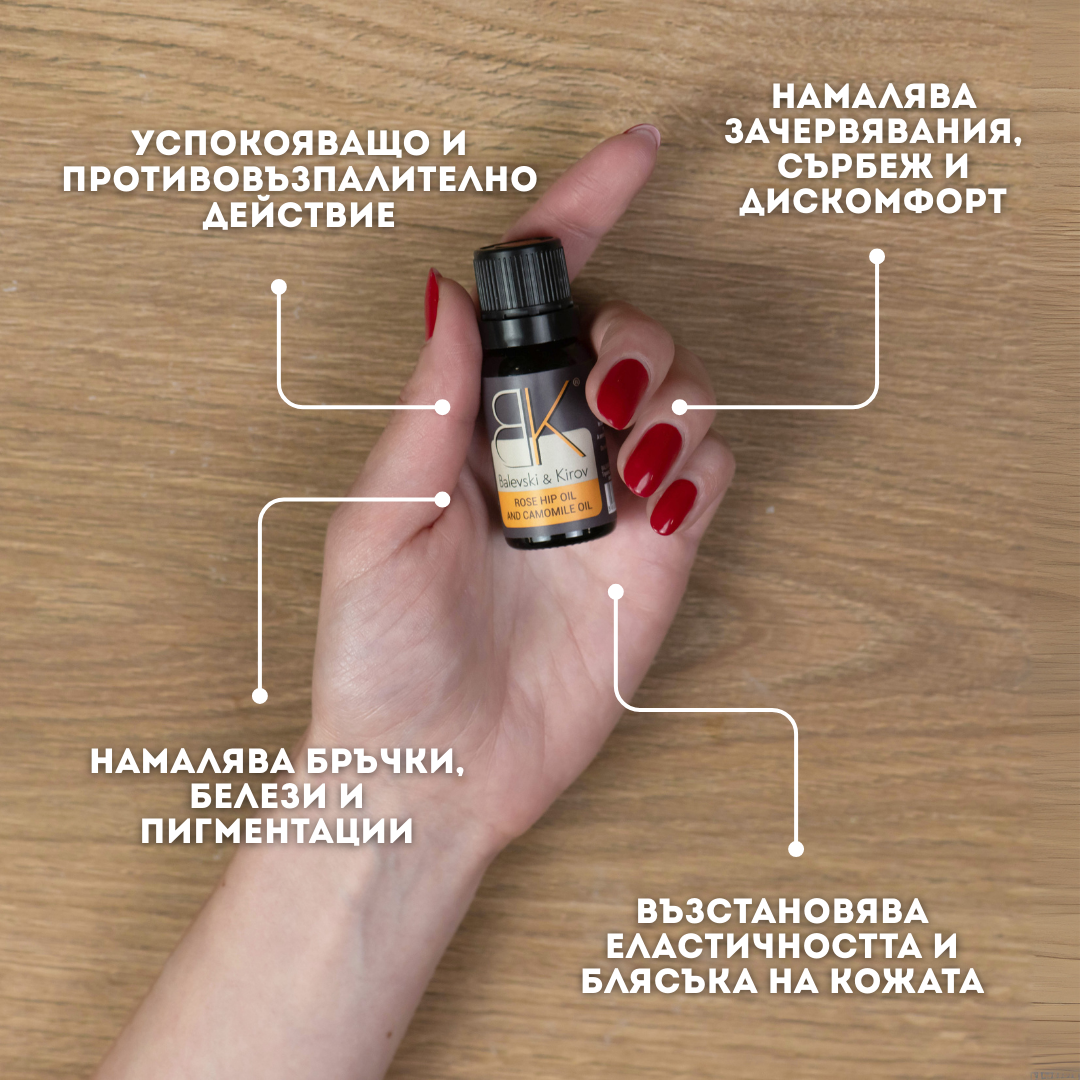 УСПОКОЯВАЩО И ПРОТИВОВЪЗПАЛИТЕЛНО ДЕЙСТВИЕ

НАМАЛЯВА ЗАЧЕРВЯВАНИЯ, СЪРБЕЖ И ДИСКОМФОРТ

BK
Balevski & Kirov
ROSE HIP OIL AND CAMOMILE OIL

НАМАЛЯВА БРЪЧКИ, БЕЛЕЗИ И ПИГМЕНТАЦИИ

ВЪЗСТАНОВЯВА ЕЛАСТИЧНОСТТА И БЛЯСЪКА НА КОЖАТА