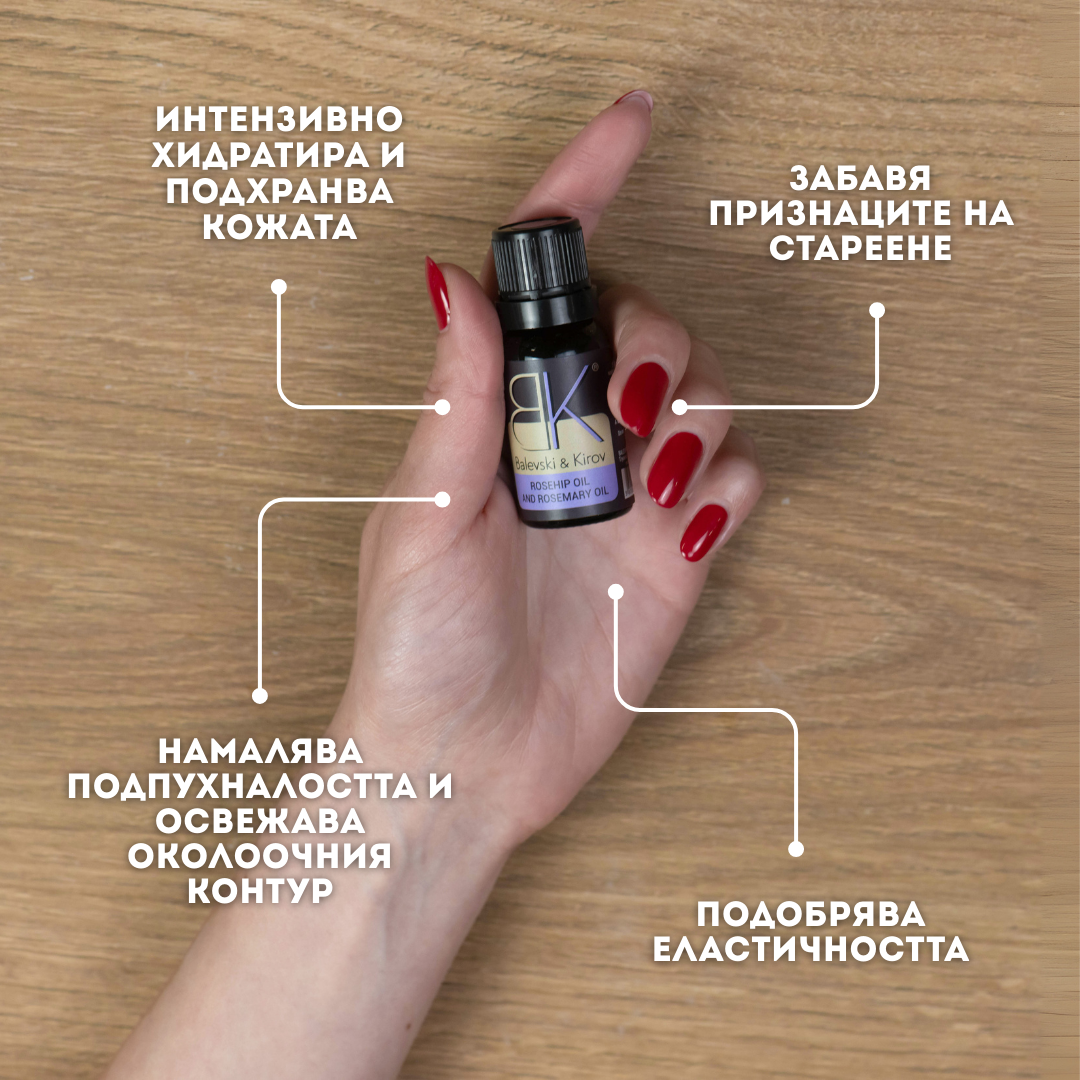 ИНТЕНЗИВНО ХИДРАТИРА И ПОДХРАНВА КОЖАТА

ЗАБАВЯ ПРИЗНАЦИТЕ НА СТАРЕЕНЕ

BK
Balevski & Kirov
ROSEHIP OIL AND ROSEMARY OIL

НАМАЛЯВА ПОДПУХНАЛОСТТА И ОСВЕЖАВА ОКОЛООЧНИЯ КОНТУР

ПОДОБРЯВА ЕЛАСТИЧНОСТТА