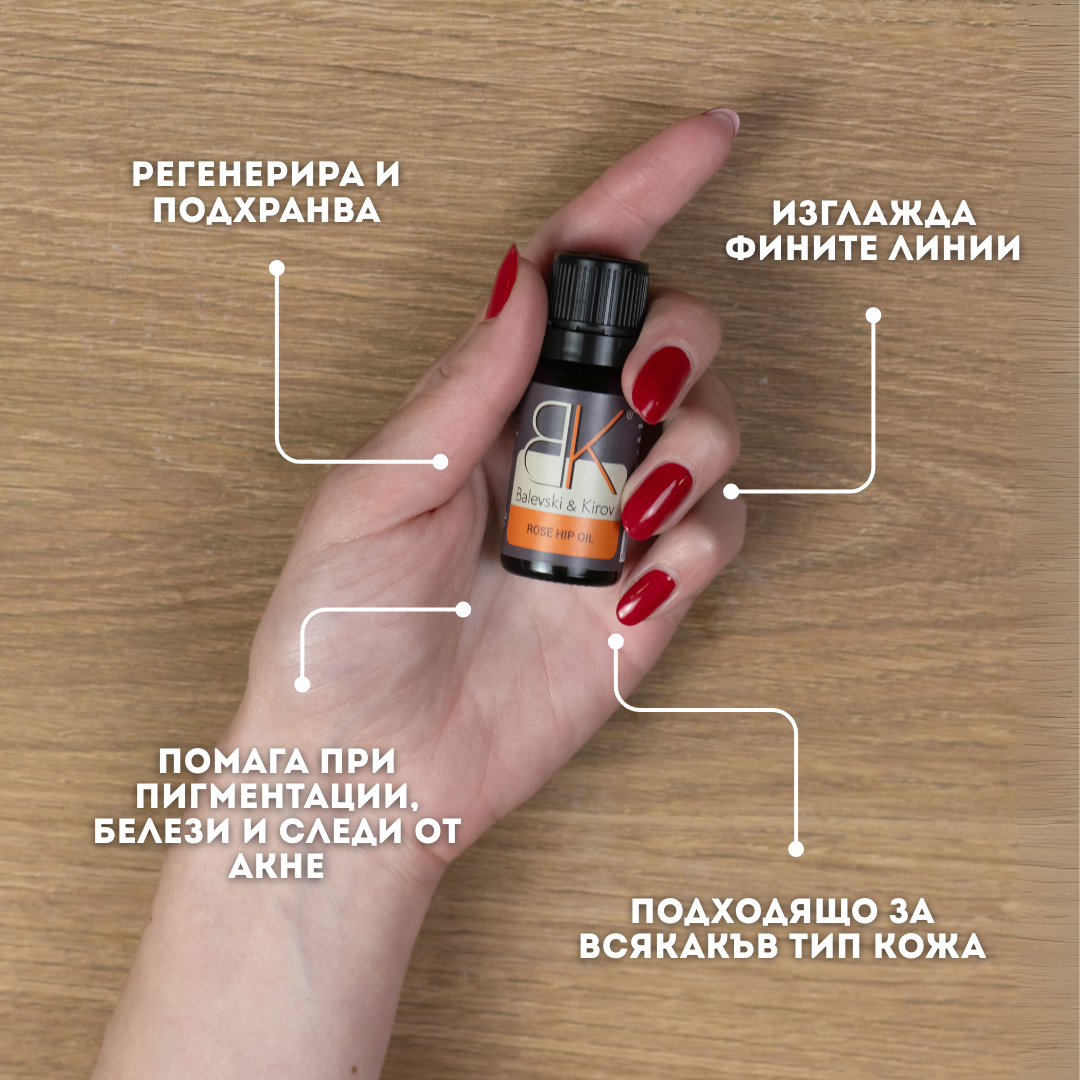 РЕГЕНЕРИРА И ПОДХРАНВА

ИЗГЛАЖДА ФИНИТЕ ЛИНИИ

BK
Balevski & Kirov
ROSE HIP OIL

ПОМАГА ПРИ ПИГМЕНТАЦИИ, БЕЛЕЗИ И СЛЕДИ ОТ АКНЕ

ПОДХОДЯЩО ЗА ВСЯКАКЪВ ТИП КОЖА